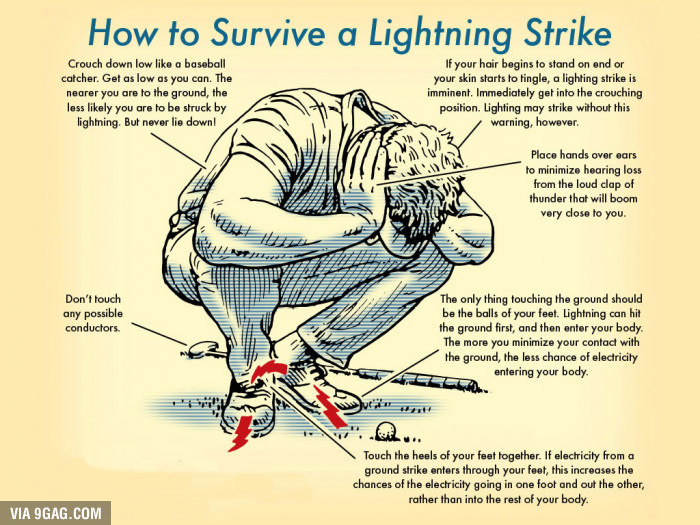 How to Survive a Lightning Strike

Crouch down low like a baseball catcher. Get as low as you can. The nearer you are to the ground, the less likely you are to be struck by lightning. But never lie down!

If your hair begins to stand on end or your skin starts to tingle, a lighting strike is imminent. Immediately get into the crouching position. Lighting may strike without this warning, however.

Place hands over ears to minimize hearing loss from the loud clap of thunder that will boom very close to you.

Don't touch any possible conductors.

The only thing touching the ground should be the balls of your feet. Lightning can hit the ground first, and then enter your body. The more you minimize your contact with the ground, the less chance of electricity entering your body.

Touch the heels of your feet together. If electricity from a ground strike enters through your feet, this increases the chances of the electricity going in one foot and out the other, rather than into the rest of your body.

VIA 9GAG.COM